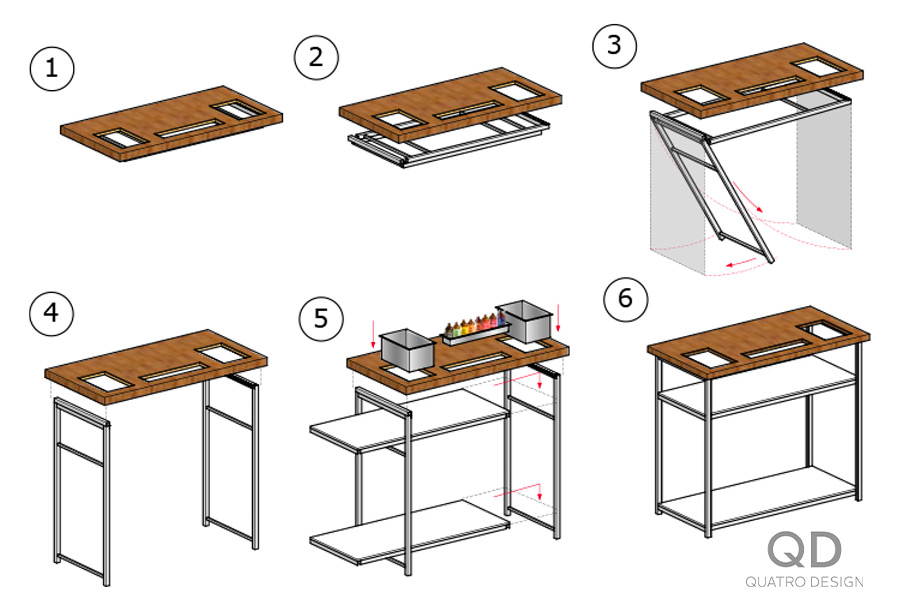 1

2

3

4

5

6

QD
QUATRO DESIGN